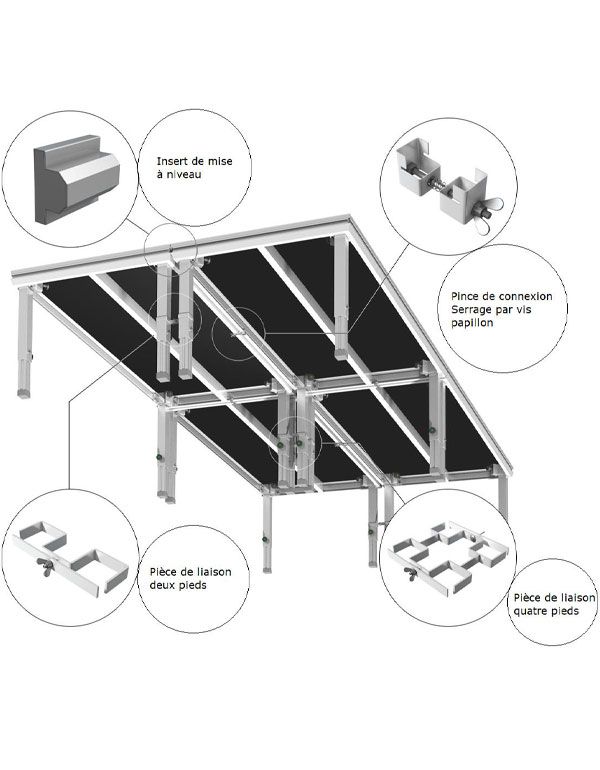 Insert de mise à niveau

Pince de connexion
Serrage par vis papillon

Pièce de liaison deux pieds

Pièce de liaison quatre pieds